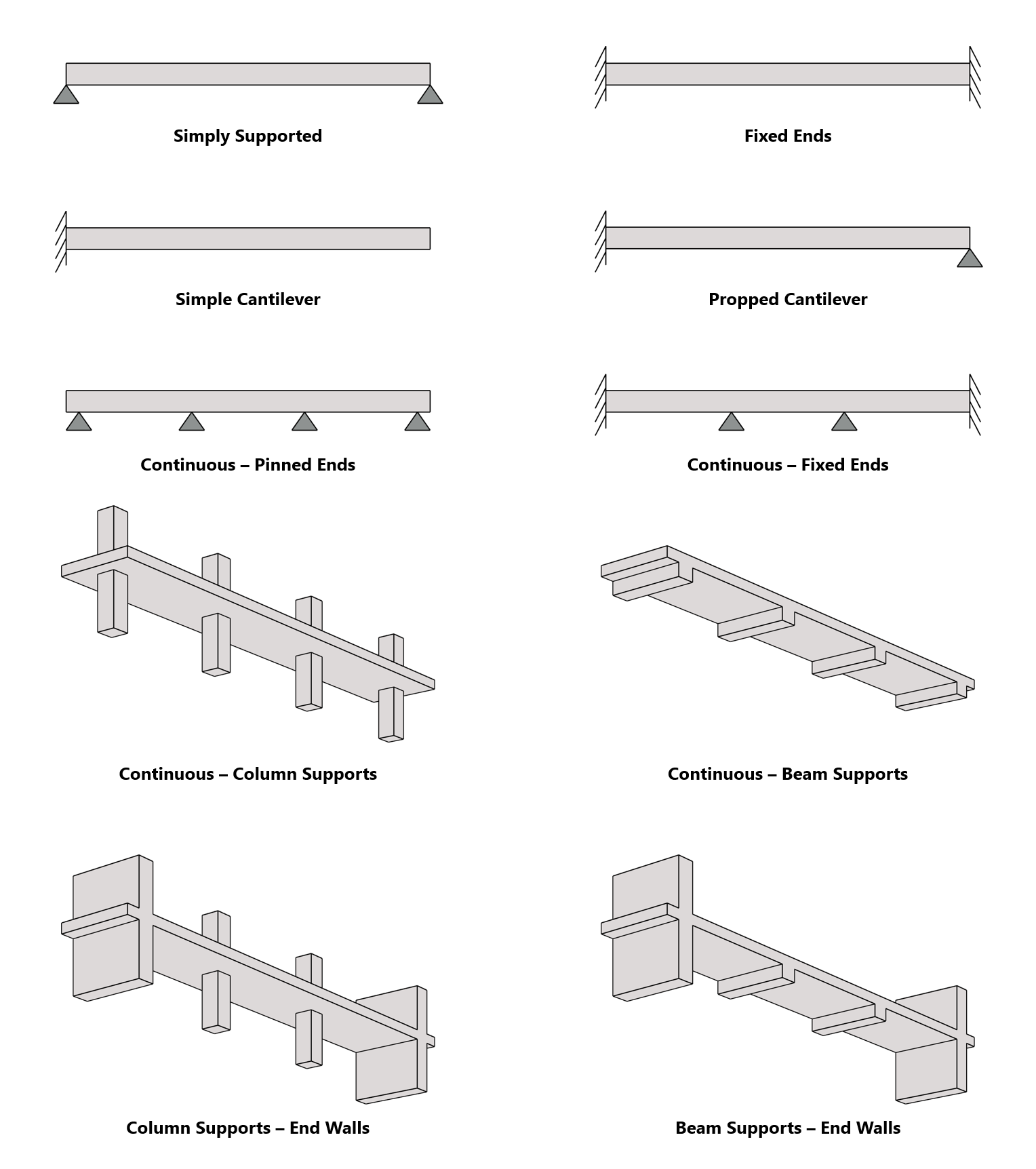 Simply Supported

Fixed Ends

Simple Cantilever

Propped Cantilever

Continuous – Pinned Ends

Continuous – Fixed Ends

Continuous – Column Supports

Continuous – Beam Supports

Column Supports – End Walls

Beam Supports – End Walls